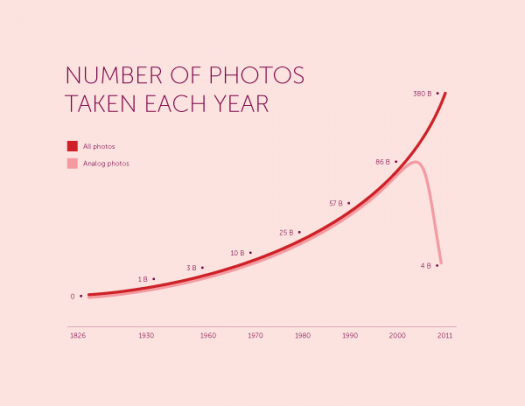 NUMBER OF PHOTOS TAKEN EACH YEAR

All photos

Analog photos

380 B

86 B

57 B

25 B

10 B

3 B

1 B

0

4 B

1826

1930

1960

1970

1980

1990

2000

2011